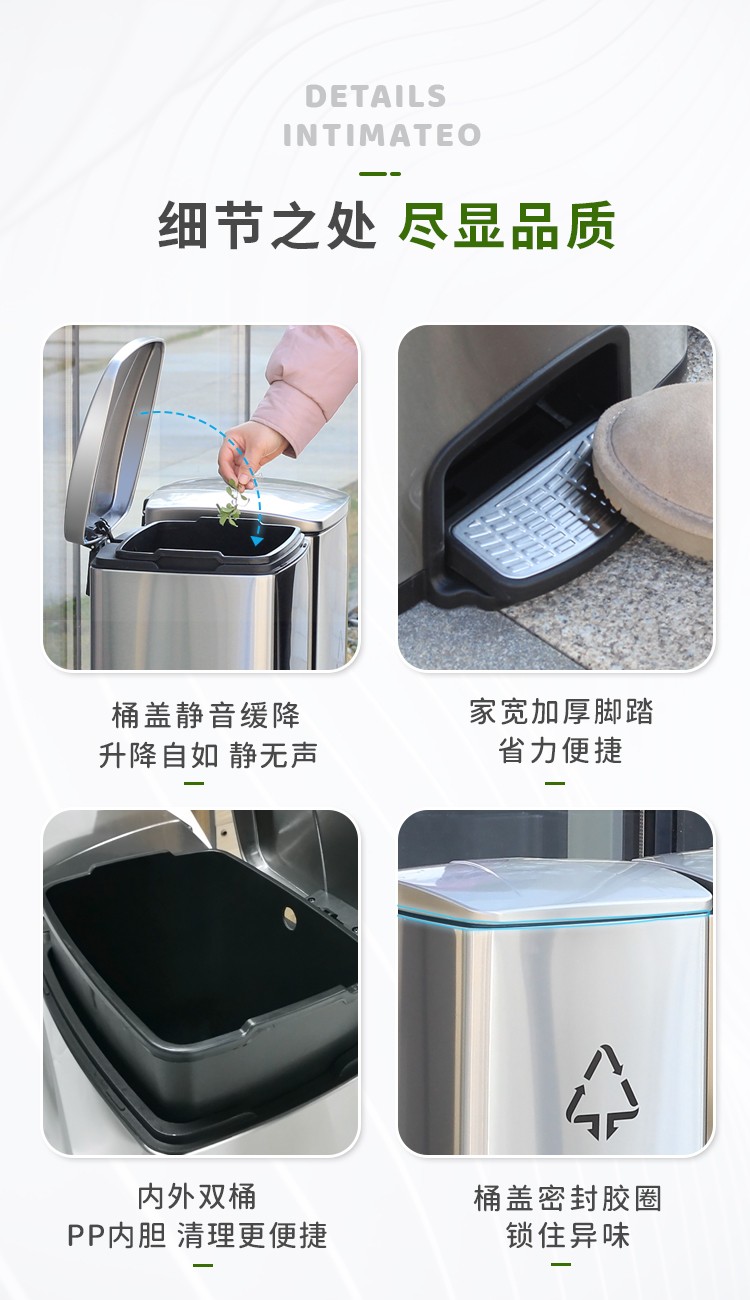 DETAILS
INTIMATEO

细节之处 尽显品质

桶盖静音缓降
升降自如 静无声

家宽加厚脚踏
省力便捷

内外双桶
PP内胆 清理更便捷

桶盖密封胶圈
锁住异味